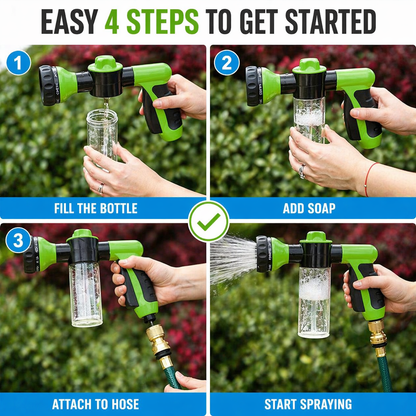 EASY 4 STEPS TO GET STARTED

1

FILL THE BOTTLE

2

ADD SOAP

3

ATTACH TO HOSE

START SPRAYING